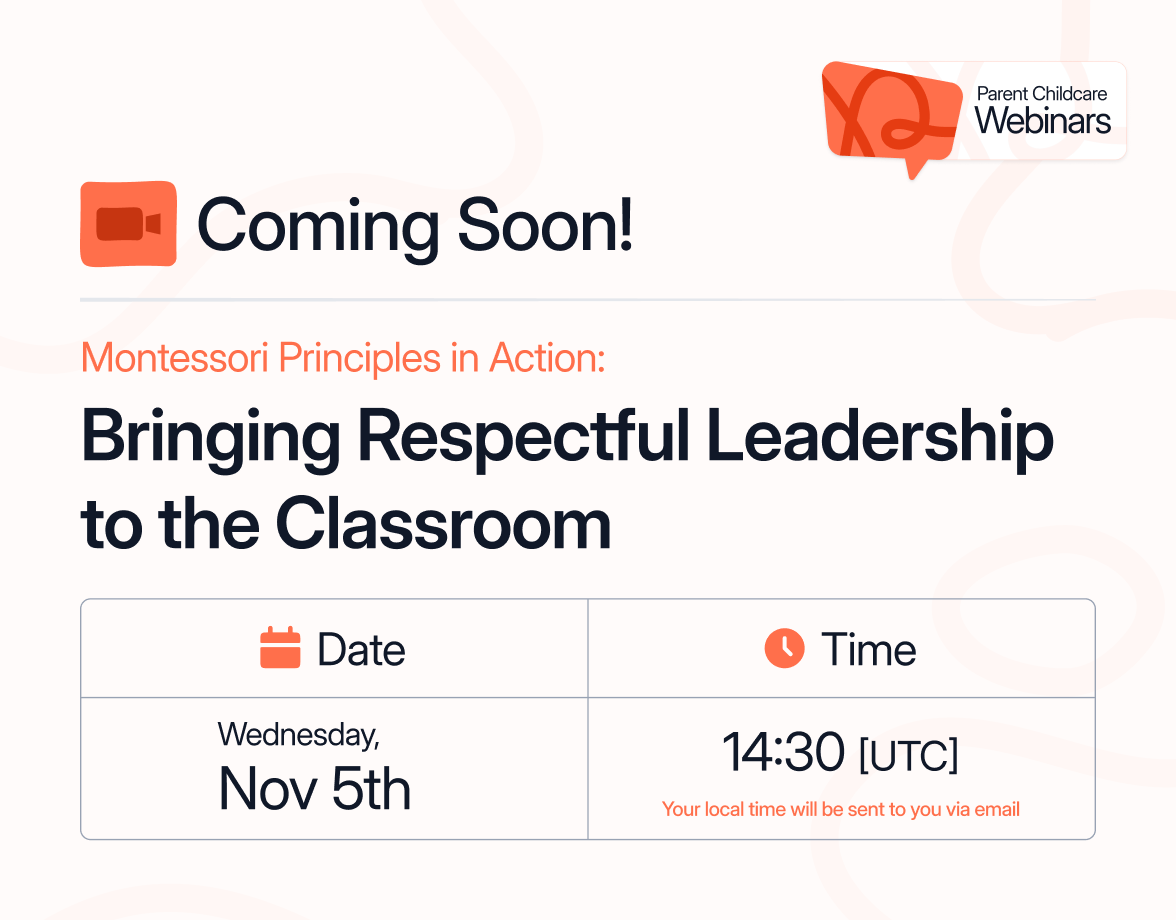 Parent Childcare
Webinars

Coming Soon!

Montessori Principles in Action:

Bringing Respectful Leadership to the Classroom

| Date | Time |
|---|---|
| Wednesday, Nov 5th | 14:30 [UTC] Your local time will be sent to you via email |